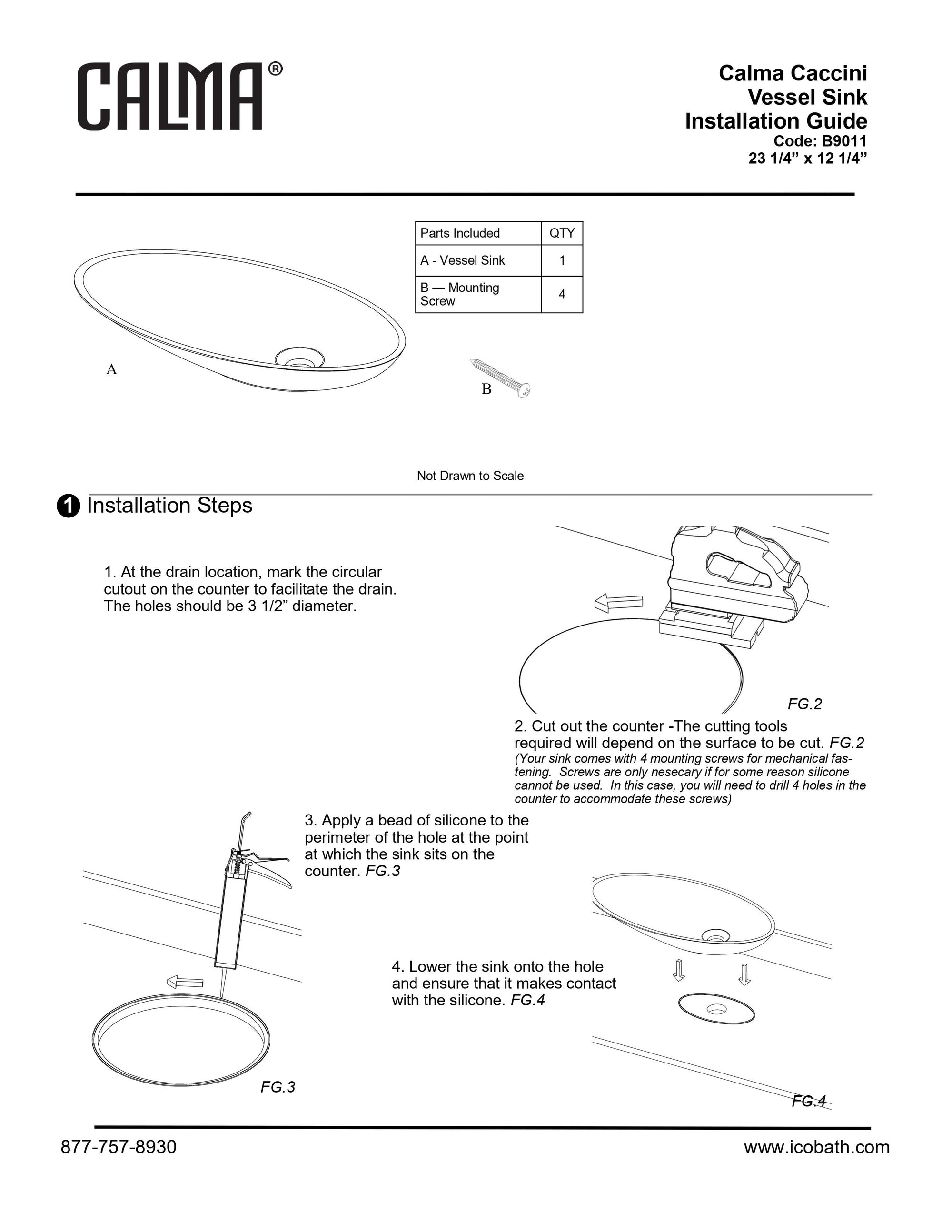 CALMA®

Calma Caccini
Vessel Sink
Installation Guide
Code: B9011
23 1/4” x 12 1/4”

| Parts Included | QTY |
|---|---|
| A - Vessel Sink | 1 |
| B — Mounting Screw | 4 |

A

B

Not Drawn to Scale

1 Installation Steps

1. At the drain location, mark the circular cutout on the counter to facilitate the drain. The holes should be 3 1/2” diameter.

FG.2

2. Cut out the counter -The cutting tools required will depend on the surface to be cut. FG.2
(Your sink comes with 4 mounting screws for mechanical fastening. Screws are only nesecary if for some reason silicone cannot be used. In this case, you will need to drill 4 holes in the counter to accommodate these screws)

3. Apply a bead of silicone to the perimeter of the hole at the point at which the sink sits on the counter. FG.3

4. Lower the sink onto the hole and ensure that it makes contact with the silicone. FG.4

FG.3

FG.4

877-757-8930

www.icobath.com