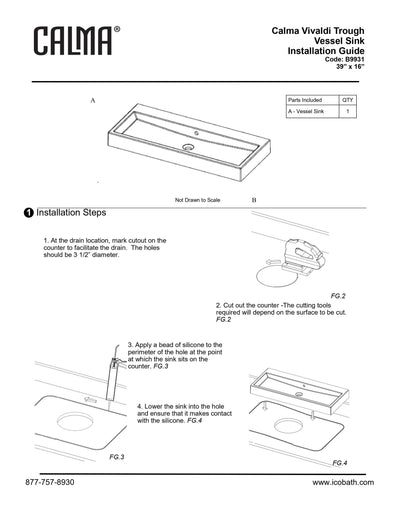 CALMA®

Calma Vivaldi Trough Vessel Sink Installation Guide
Code: B9931
39" x 16"

A

| Parts Included | QTY |
|---|---|
| A - Vessel Sink | 1 |

Not Drawn to Scale

B

1 Installation Steps

1. At the drain location, mark cutout on the counter to facilitate the drain. The holes should be 3 1/2" diameter.

FG.2

2. Cut out the counter -The cutting tools required will depend on the surface to be cut. FG.2

3. Apply a bead of silicone to the perimeter of the hole at the point at which the sink sits on the counter. FG.3

4. Lower the sink into the hole and ensure that it makes contact with the silicone. FG.4

FG.3

FG.4

877-757-8930

www.icobath.com