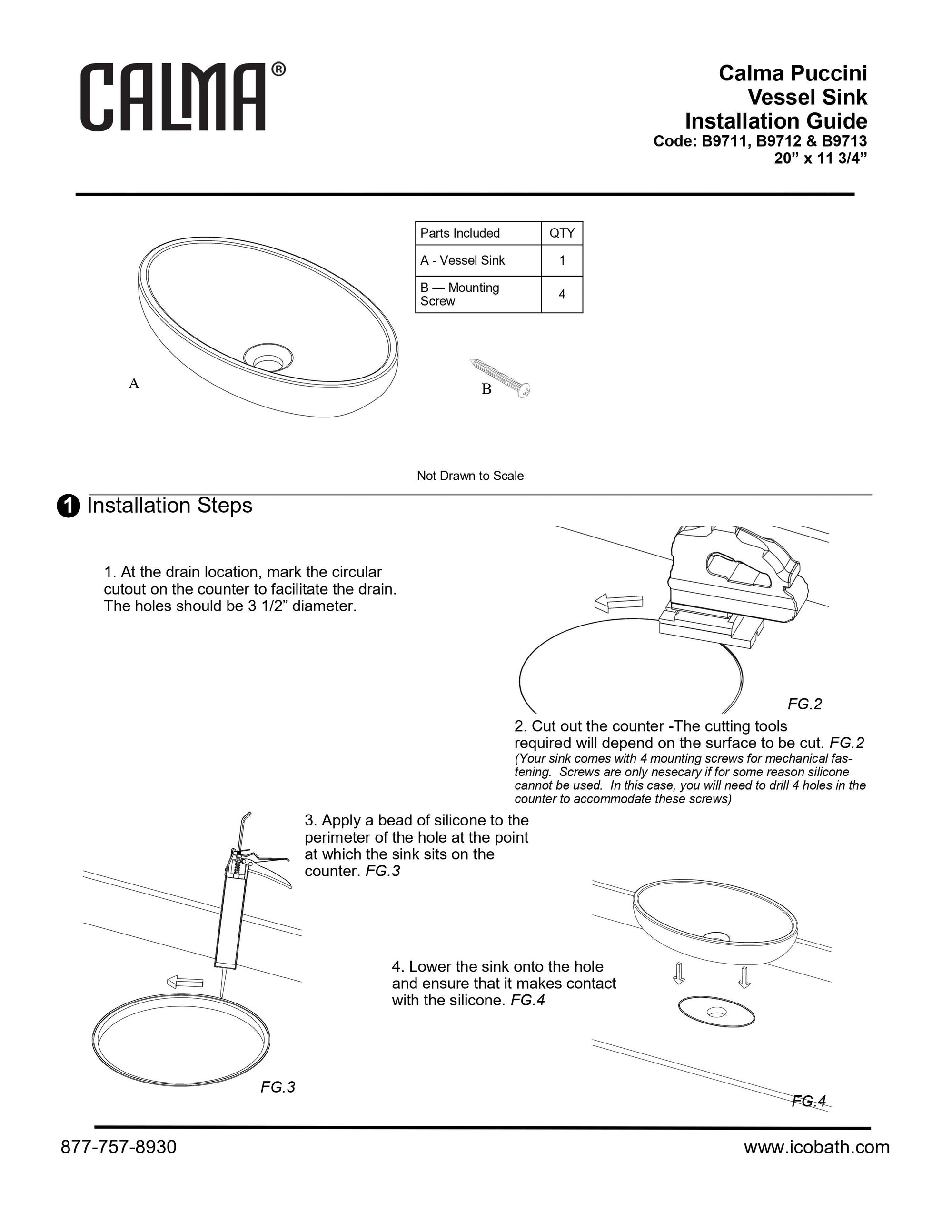 CALMA®

Calma Puccini
Vessel Sink
Installation Guide
Code: B9711, B9712 & B9713
20” x 11 3/4”

| Parts Included | QTY |
|---|---|
| A - Vessel Sink | 1 |
| B — Mounting Screw | 4 |

A

B

Not Drawn to Scale

1 Installation Steps

1. At the drain location, mark the circular cutout on the counter to facilitate the drain. The holes should be 3 1/2” diameter.

FG.2

2. Cut out the counter -The cutting tools required will depend on the surface to be cut. FG.2
(Your sink comes with 4 mounting screws for mechanical fastening. Screws are only nesecary if for some reason silicone cannot be used. In this case, you will need to drill 4 holes in the counter to accommodate these screws)

3. Apply a bead of silicone to the perimeter of the hole at the point at which the sink sits on the counter. FG.3

4. Lower the sink onto the hole and ensure that it makes contact with the silicone. FG.4

FG.3

FG.4

877-757-8930

www.icobath.com