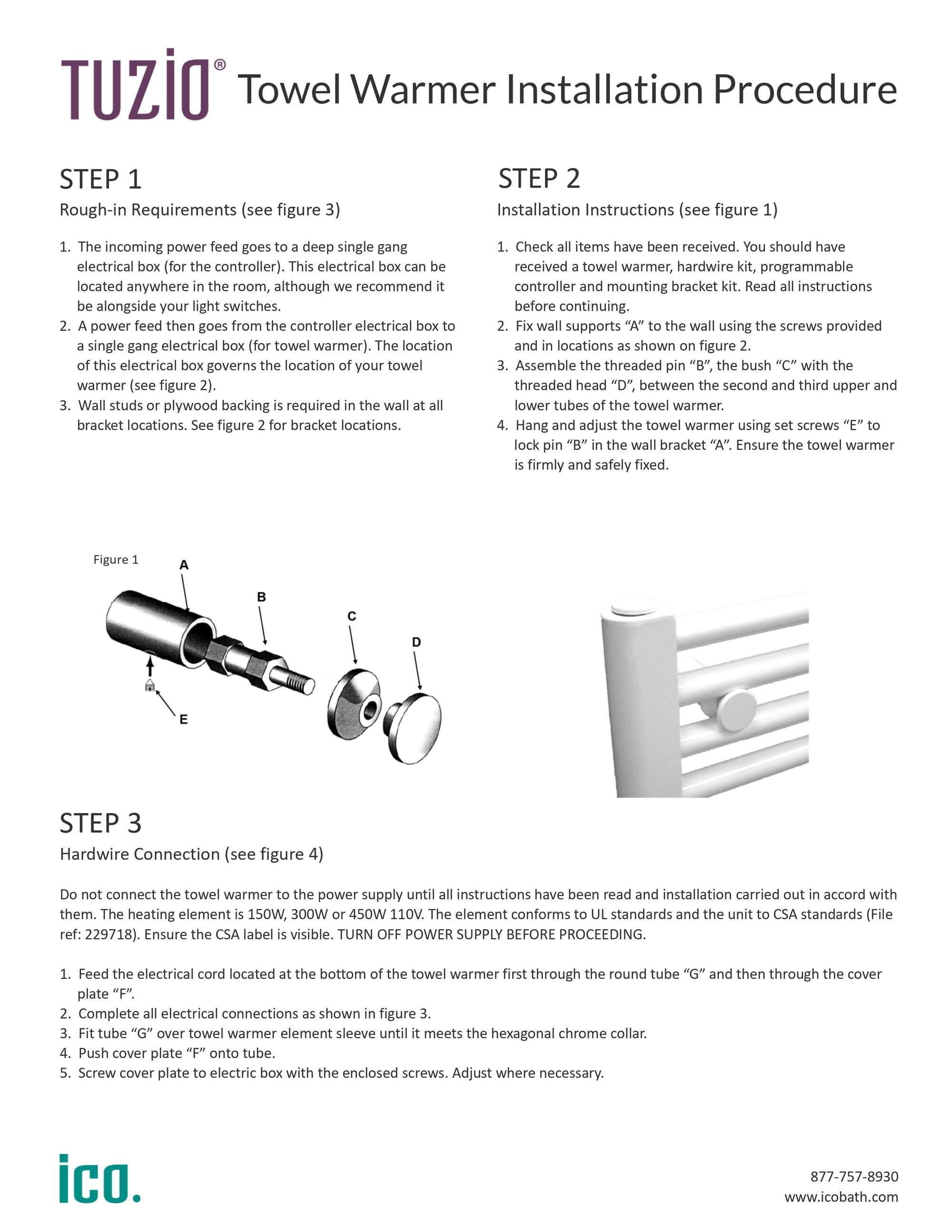 TUZIO® Towel Warmer Installation Procedure

STEP 1

Rough-in Requirements (see figure 3)

1. The incoming power feed goes to a deep single gang electrical box (for the controller). This electrical box can be located anywhere in the room, although we recommend it be alongside your light switches.
2. A power feed then goes from the controller electrical box to a single gang electrical box (for towel warmer). The location of this electrical box governs the location of your towel warmer (see figure 2).
3. Wall studs or plywood backing is required in the wall at all bracket locations. See figure 2 for bracket locations.

STEP 2

Installation Instructions (see figure 1)

1. Check all items have been received. You should have received a towel warmer, hardwire kit, programmable controller and mounting bracket kit. Read all instructions before continuing.
2. Fix wall supports “A” to the wall using the screws provided and in locations as shown on figure 2.
3. Assemble the threaded pin “B”, the bush “C” with the threaded head “D”, between the second and third upper and lower tubes of the towel warmer.
4. Hang and adjust the towel warmer using set screws “E” to lock pin “B” in the wall bracket “A”. Ensure the towel warmer is firmly and safely fixed.

Figure 1
A
B
C
D
E

STEP 3

Hardwire Connection (see figure 4)

Do not connect the towel warmer to the power supply until all instructions have been read and installation carried out in accord with them. The heating element is 150W, 300W or 450W 110V. The element conforms to UL standards and the unit to CSA standards (File ref: 229718). Ensure the CSA label is visible. TURN OFF POWER SUPPLY BEFORE PROCEEDING.

1. Feed the electrical cord located at the bottom of the towel warmer first through the round tube “G” and then through the cover plate “F”.
2. Complete all electrical connections as shown in figure 3.
3. Fit tube “G” over towel warmer element sleeve until it meets the hexagonal chrome collar.
4. Push cover plate “F” onto tube.
5. Screw cover plate to electric box with the enclosed screws. Adjust where necessary.

ico.

877-757-8930
www.icobath.com